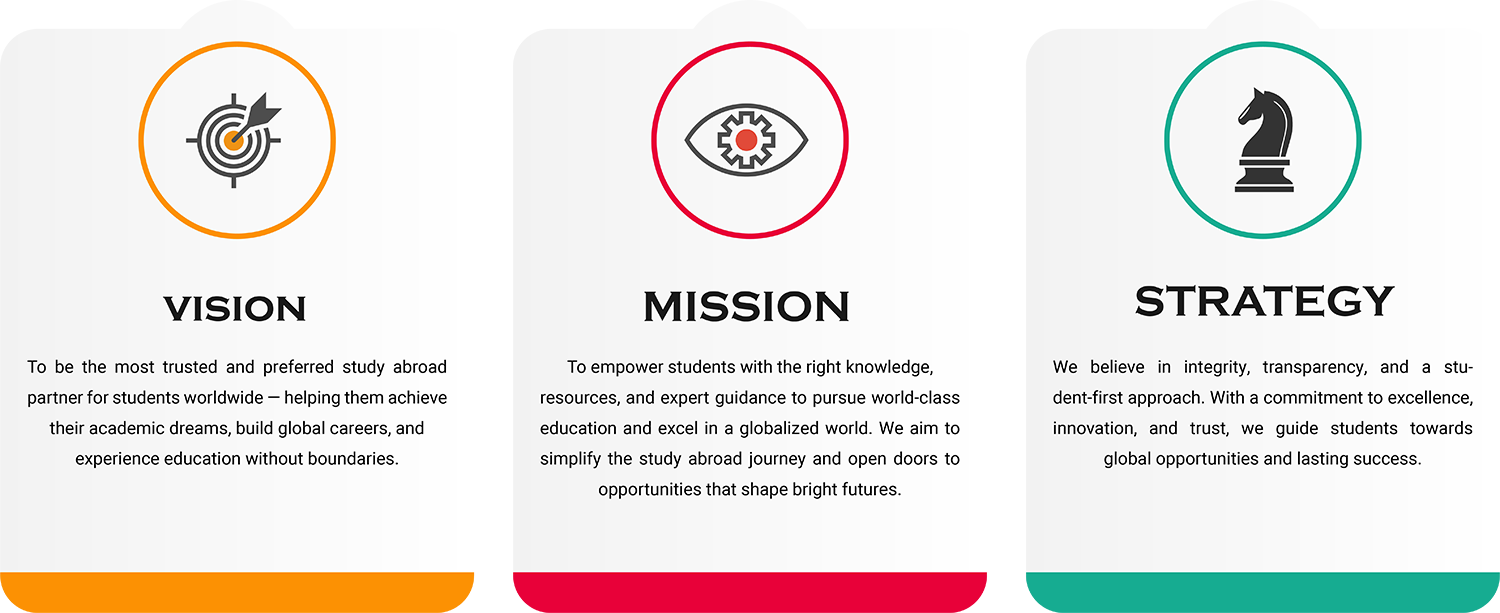 VISION

To be the most trusted and preferred study abroad partner for students worldwide — helping them achieve their academic dreams, build global careers, and experience education without boundaries.

MISSION

To empower students with the right knowledge, resources, and expert guidance to pursue world-class education and excel in a globalized world. We aim to simplify the study abroad journey and open doors to opportunities that shape bright futures.

STRATEGY

We believe in integrity, transparency, and a student-first approach. With a commitment to excellence, innovation, and trust, we guide students towards global opportunities and lasting success.